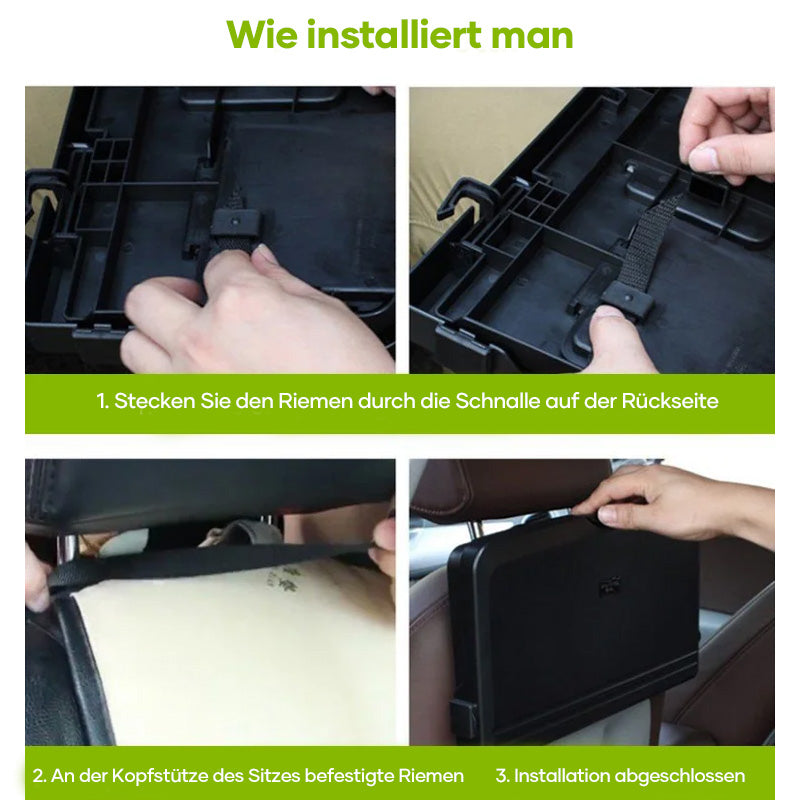 Wie installiert man

1. Stecken Sie den Riemen durch die Schnalle auf der Rückseite

2. An der Kopfstütze des Sitzes befestigte Riemen

3. Installation abgeschlossen