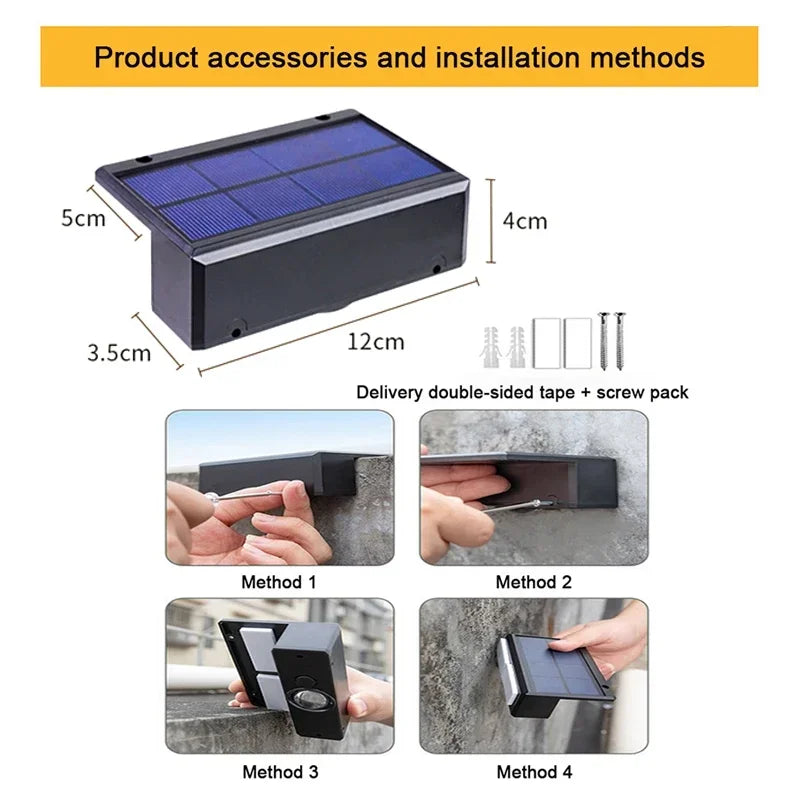 Product accessories and installation methods

5cm

4cm

3.5cm

12cm

Delivery double-sided tape + screw pack

Method 1

Method 2

Method 3

Method 4