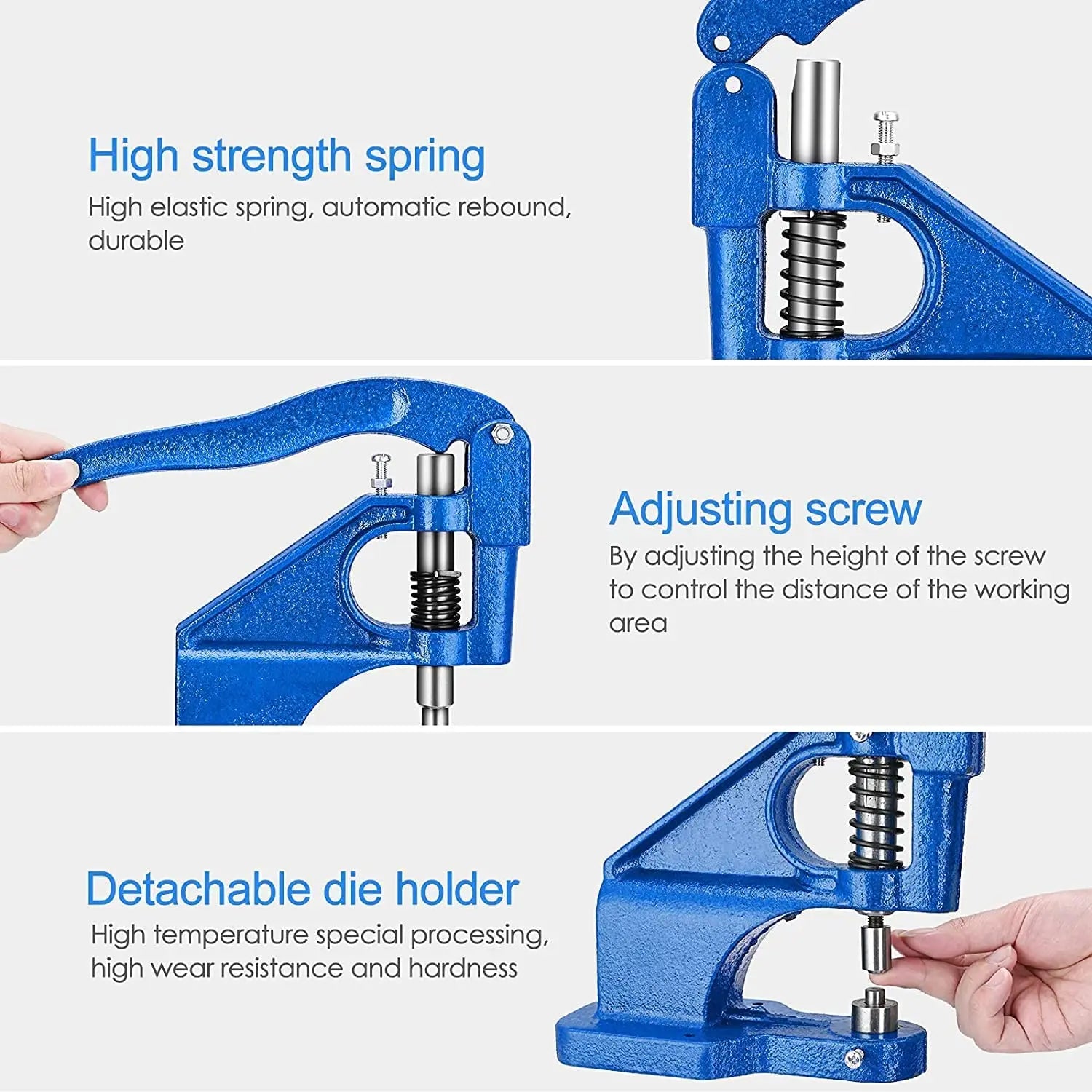 High strength spring

High elastic spring, automatic rebound, durable

Adjusting screw

By adjusting the height of the screw to control the distance of the working area

Detachable die holder

High temperature special processing, high wear resistance and hardness