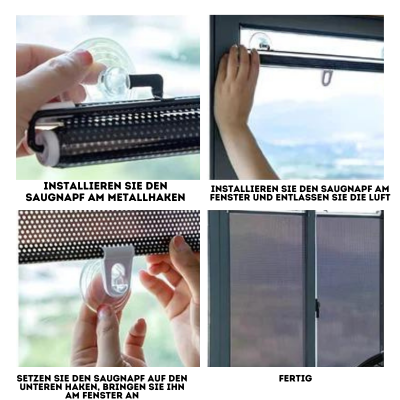 INSTALLIEREN SIE DEN SAUGNAPF AM METALLHAKEN

INSTALLIEREN SIE DEN SAUGNAPF AM FENSTER UND ENTLASSEN SIE DIE LUFT

SETZEN SIE DEN SAUGNAPF AUF DEN UNTEREN HAKEN, BRINGEN SIE IHN AM FENSTER AN

FERTIG